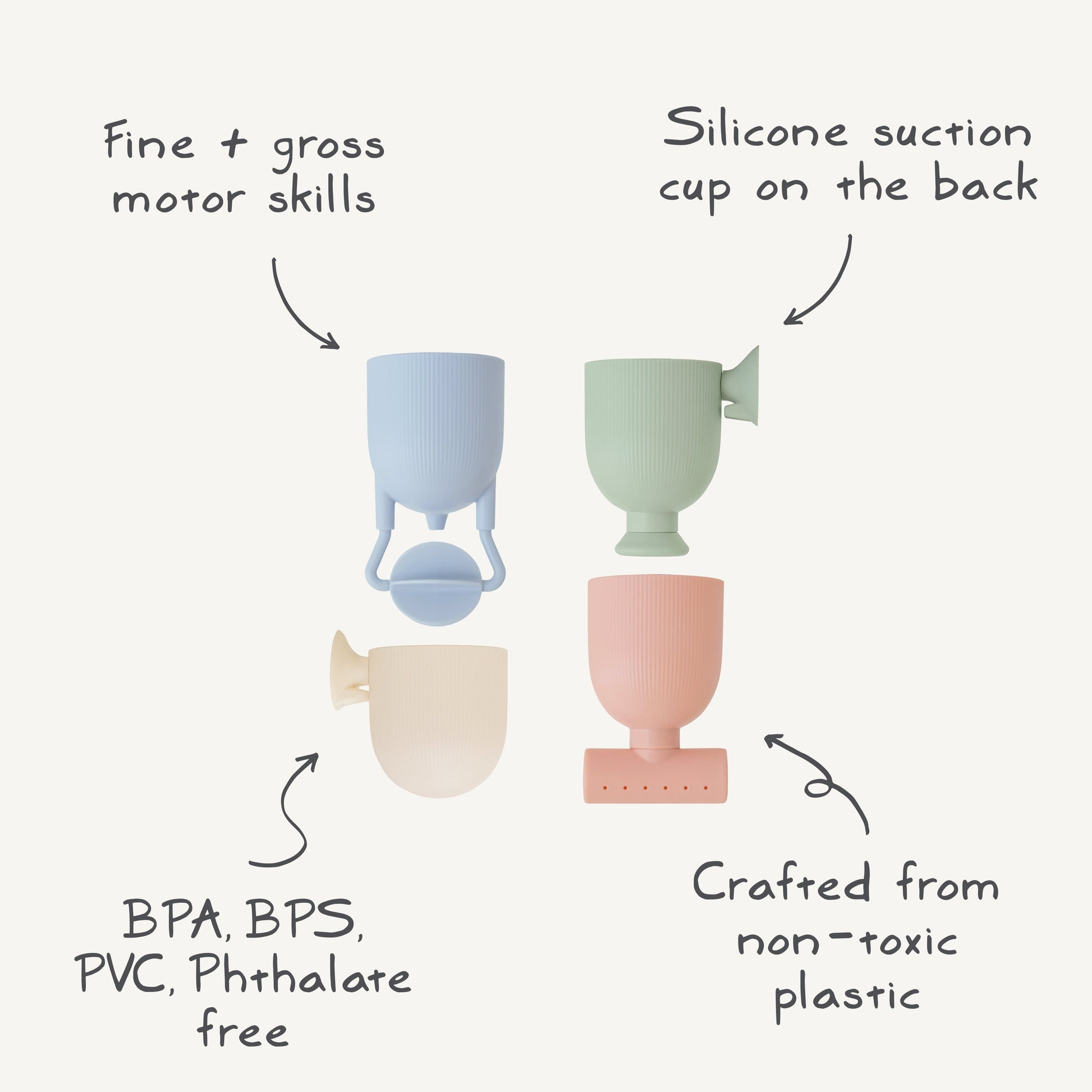 Fine + gross motor skills

Silicone suction cup on the back

BPA, BPS, PVC, Phthalate free

Crafted from non-toxic plastic